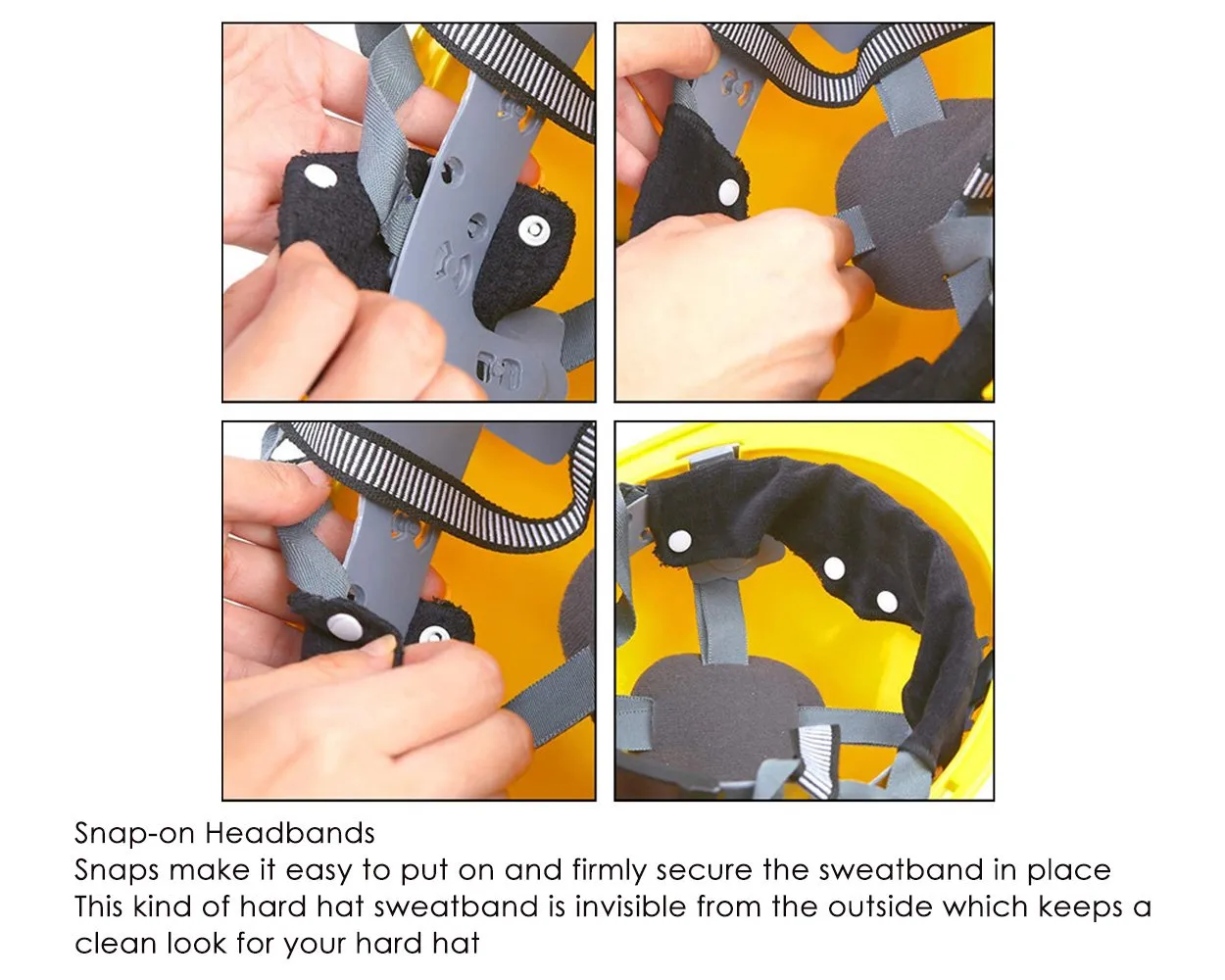 Snap-on Headbands
Snaps make it easy to put on and firmly secure the sweatband in place
This kind of hard hat sweatband is invisible from the outside which keeps a clean look for your hard hat