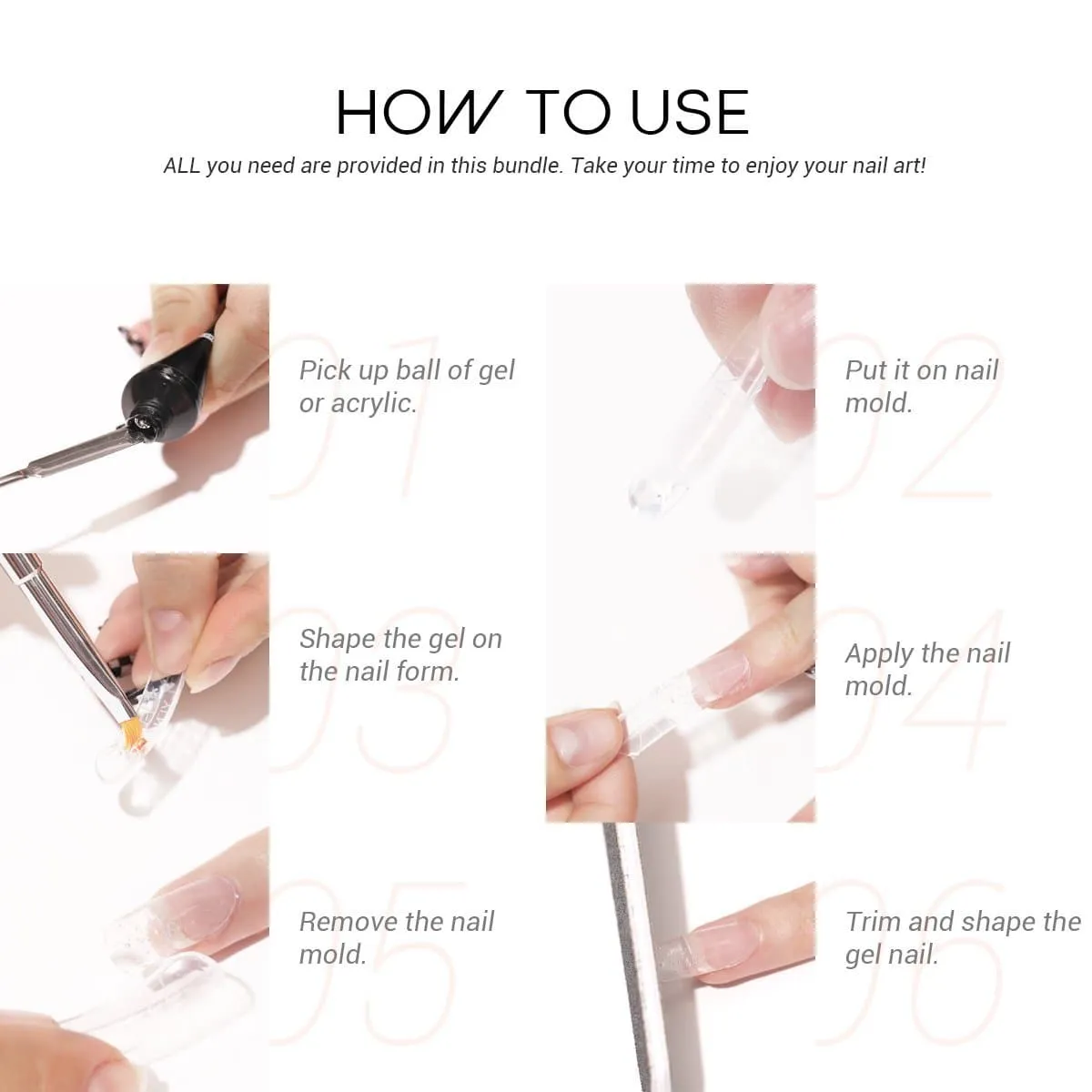 HOW TO USE

ALL you need are provided in this bundle. Take your time to enjoy your nail art!

01

Pick up ball of gel or acrylic.

02

Put it on nail mold.

03

Shape the gel on the nail form.

04

Apply the nail mold.

05

Remove the nail mold.

06

Trim and shape the gel nail.