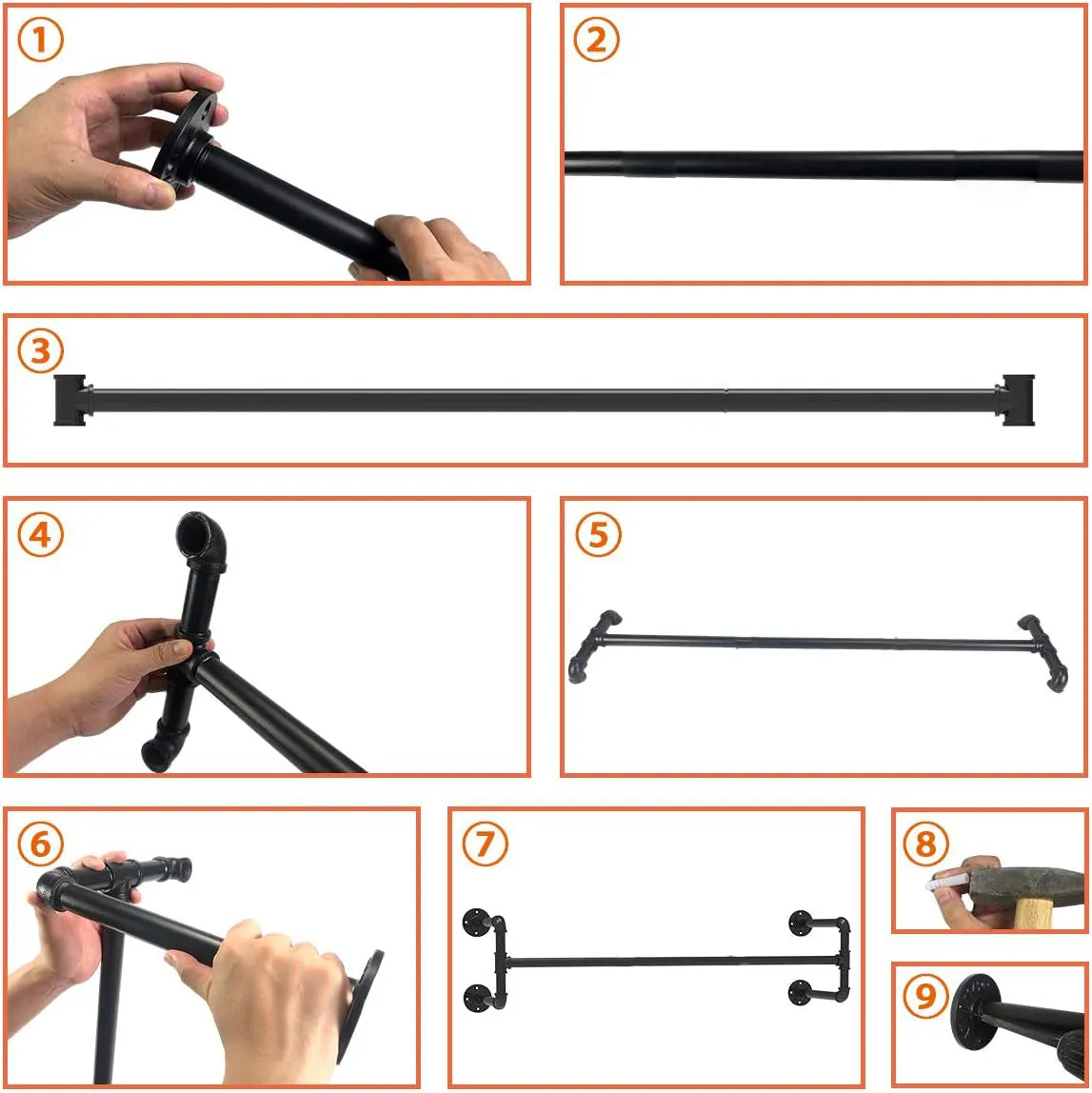 1

2

3

4

5

6

7

8

9