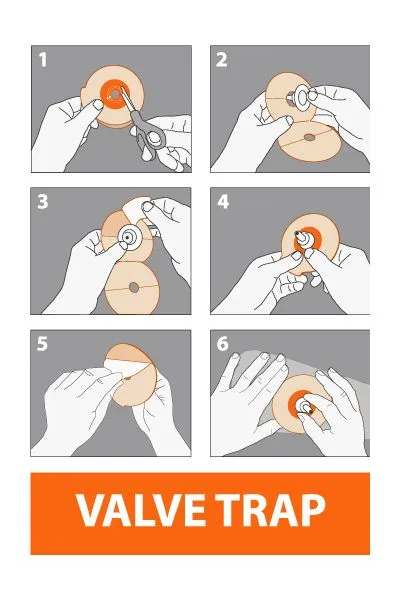 1
2
3
4
5
6
VALVE TRAP