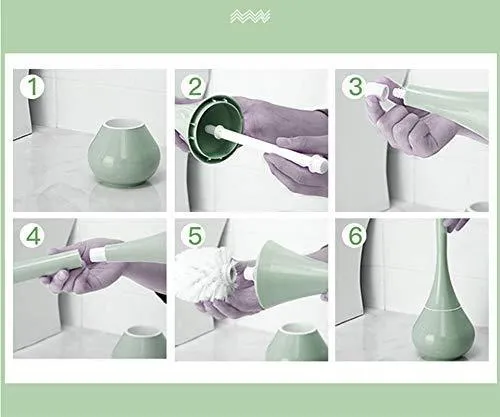 1

2

3

4

5

6